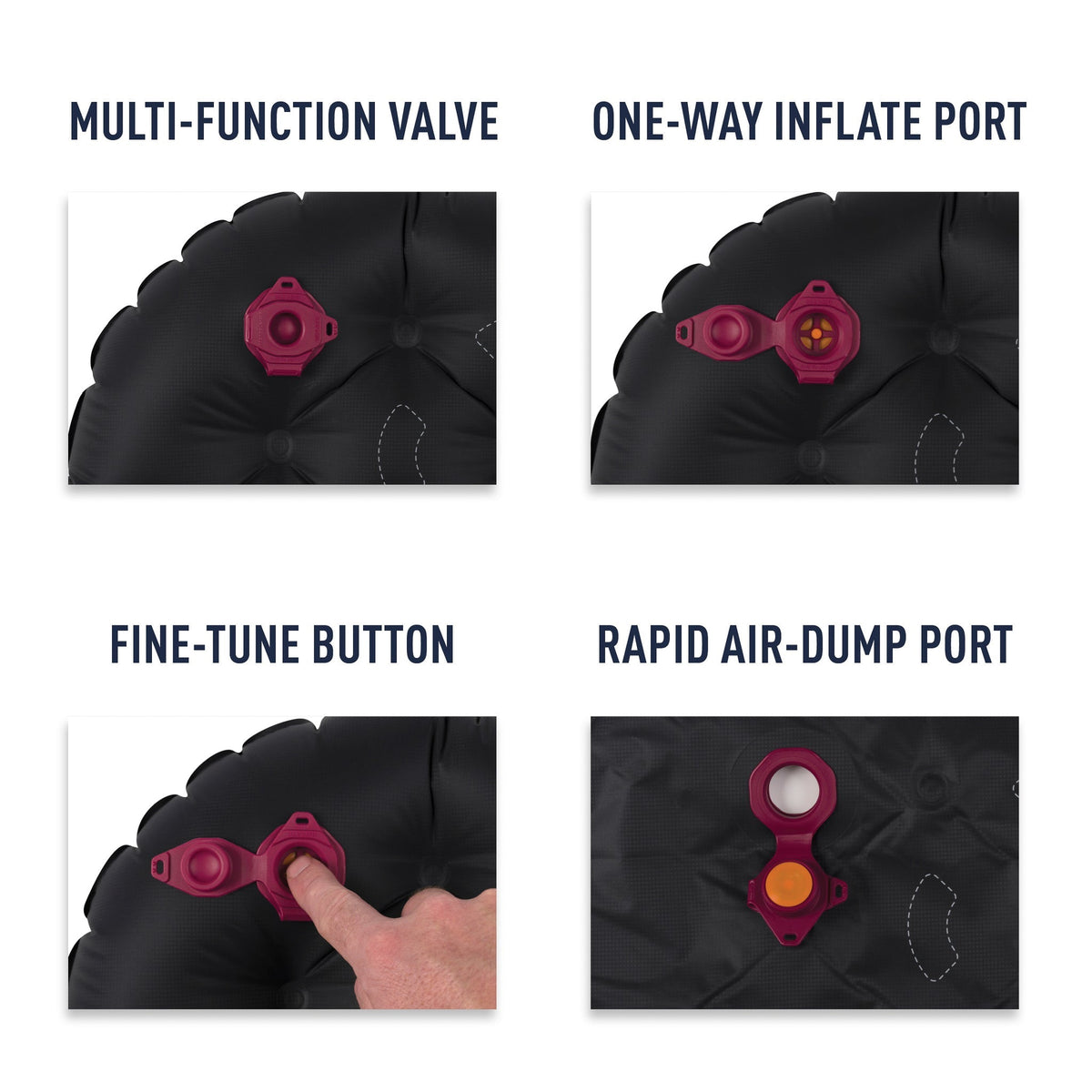 MULTI-FUNCTION VALVE

ONE-WAY INFLATE PORT

FINE-TUNE BUTTON

RAPID AIR-DUMP PORT