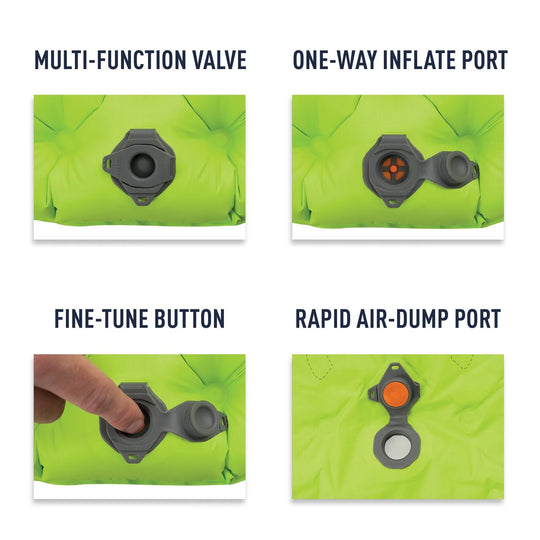 MULTI-FUNCTION VALVE

ONE-WAY INFLATE PORT

FINE-TUNE BUTTON

RAPID AIR-DUMP PORT